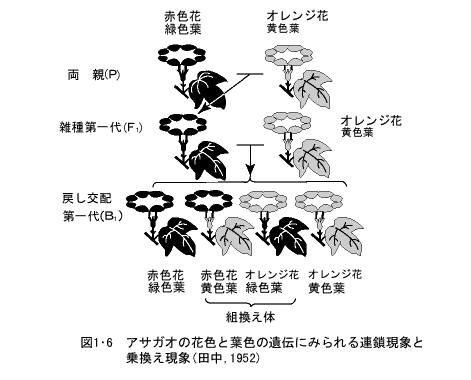 赤色花
緑色葉

オレンジ花
黄色葉

両　親(P)

雑種第一代($F_1$)

オレンジ花
黄色葉

戻し交配
第一代($B_1$)

赤色花
緑色葉

赤色花
黄色葉

オレンジ花
緑色葉

オレンジ花
黄色葉

組換え体

図1･6　アサガオの花色と葉色の遺伝にみられる連鎖現象と乗換え現象(田中, 1952)